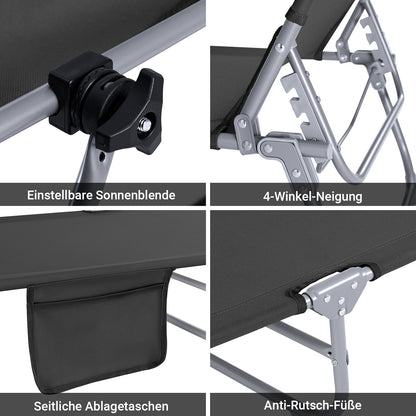 Einstellbare Sonnenblende

4-Winkel-Neigung

Seitliche Ablagetaschen

Anti-Rutsch-Füße