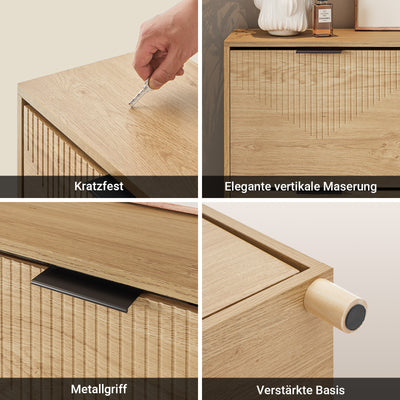 Kratzfest

Elegante vertikale Maserung

Metallgriff

Verstärkte Basis