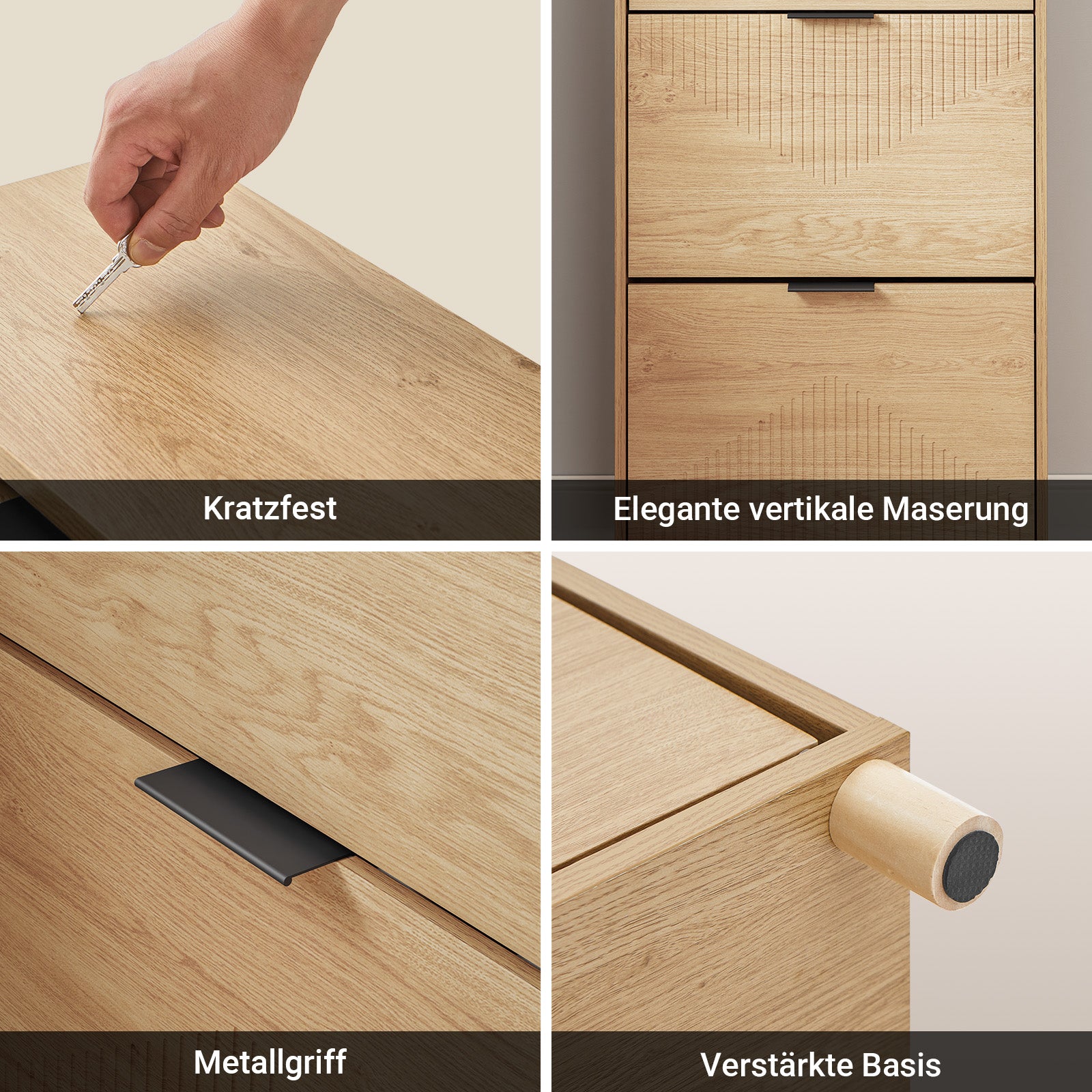 Kratzfest

Elegante vertikale Maserung

Metallgriff

Verstärkte Basis