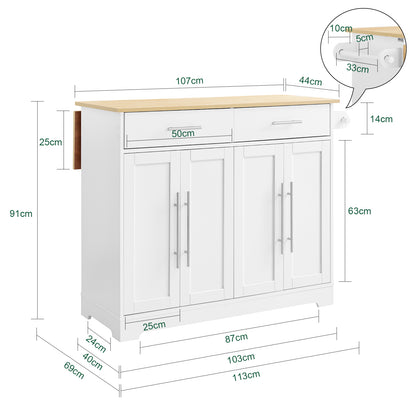 10cm
5cm
33cm
107cm
44cm
14cm
25cm
50cm
91cm
63cm
25cm
24cm
87cm
40cm
103cm
69cm
113cm