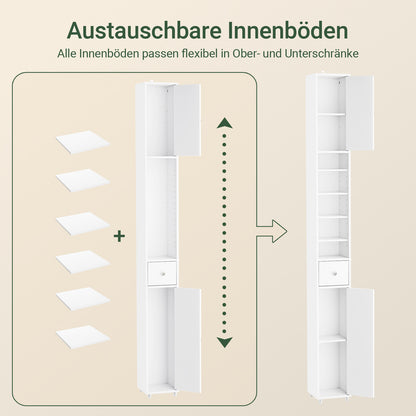 Austauschbare Innenböden

Alle Innenböden passen flexibel in Ober- und Unterschränke

+