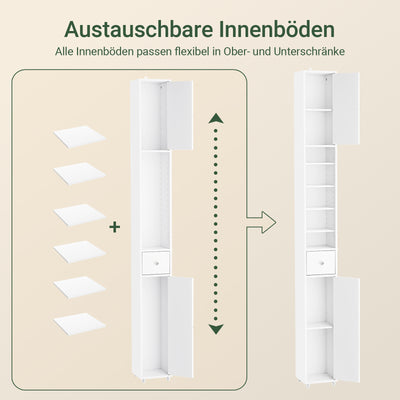 Austauschbare Innenböden

Alle Innenböden passen flexibel in Ober- und Unterschränke

+