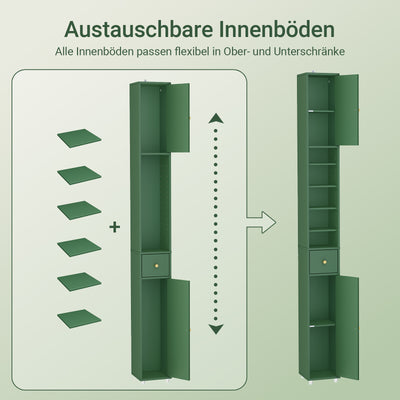 Austauschbare Innenböden

Alle Innenböden passen flexibel in Ober- und Unterschränke

+