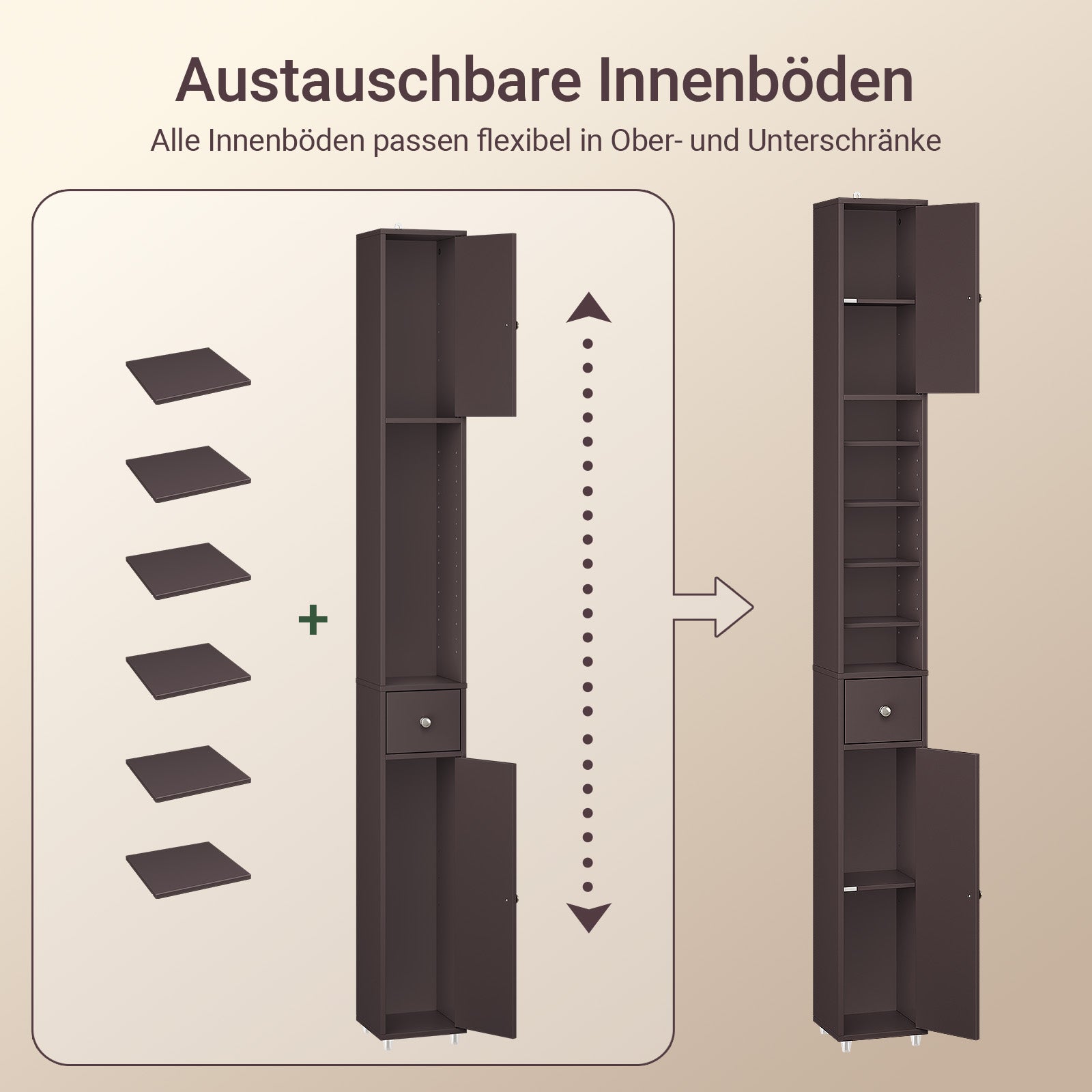 Austauschbare Innenböden

Alle Innenböden passen flexibel in Ober- und Unterschränke

+