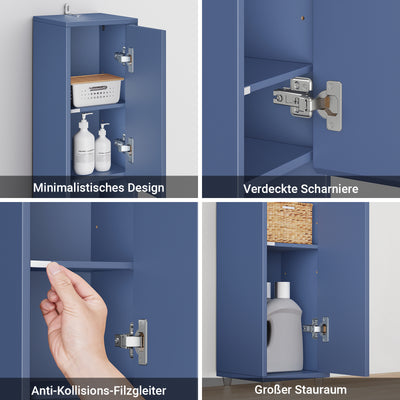 Minimalistisches Design

Verdeckte Scharniere

Anti-Kollisions-Filzgleiter

Großer Stauraum