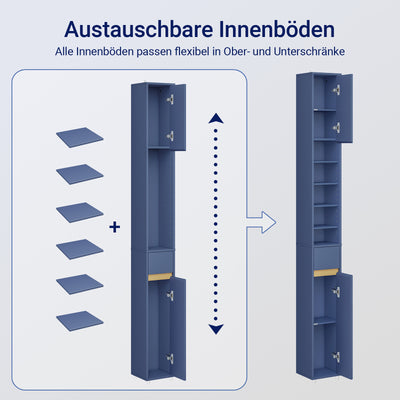 Austauschbare Innenböden
Alle Innenböden passen flexibel in Ober- und Unterschränke

+