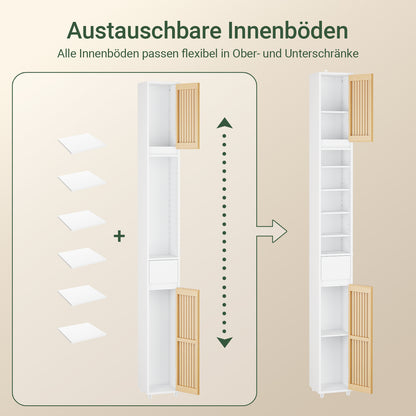 Austauschbare Innenböden
Alle Innenböden passen flexibel in Ober- und Unterschränke

+