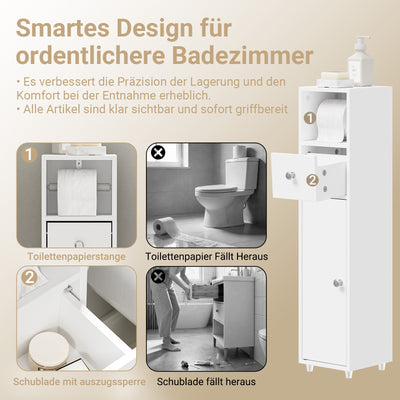 Smartes Design für ordentlichere Badezimmer

• Es verbessert die Präzision der Lagerung und den Komfort bei der Entnahme erheblich.
• Alle Artikel sind klar sichtbar und sofort griffbereit

1

Toilettenpapierstange

Toilettenpapier Fällt Heraus

2

Schublade mit auszugssperre

Schublade fällt heraus

1

2