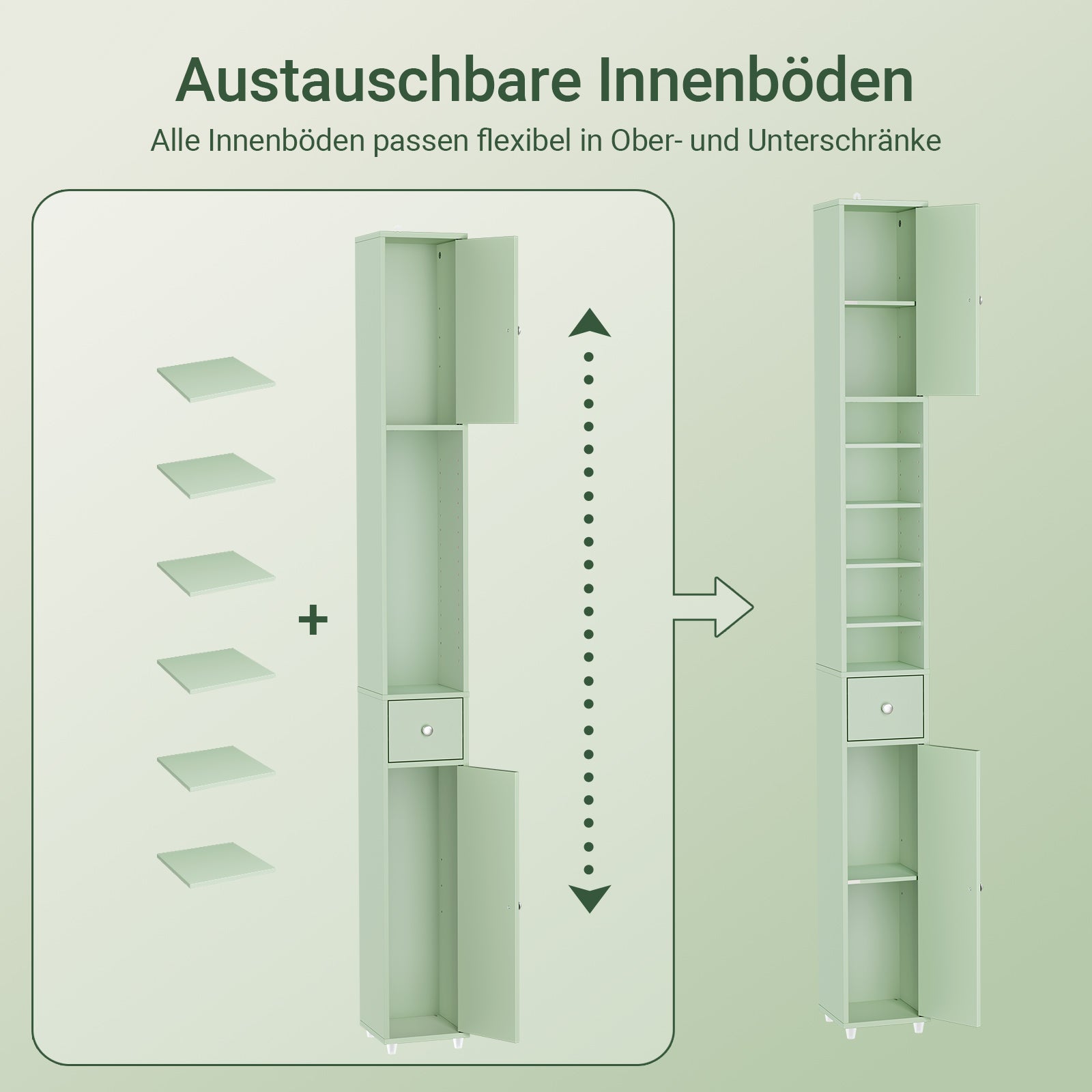 Austauschbare Innenböden

Alle Innenböden passen flexibel in Ober- und Unterschränke

+